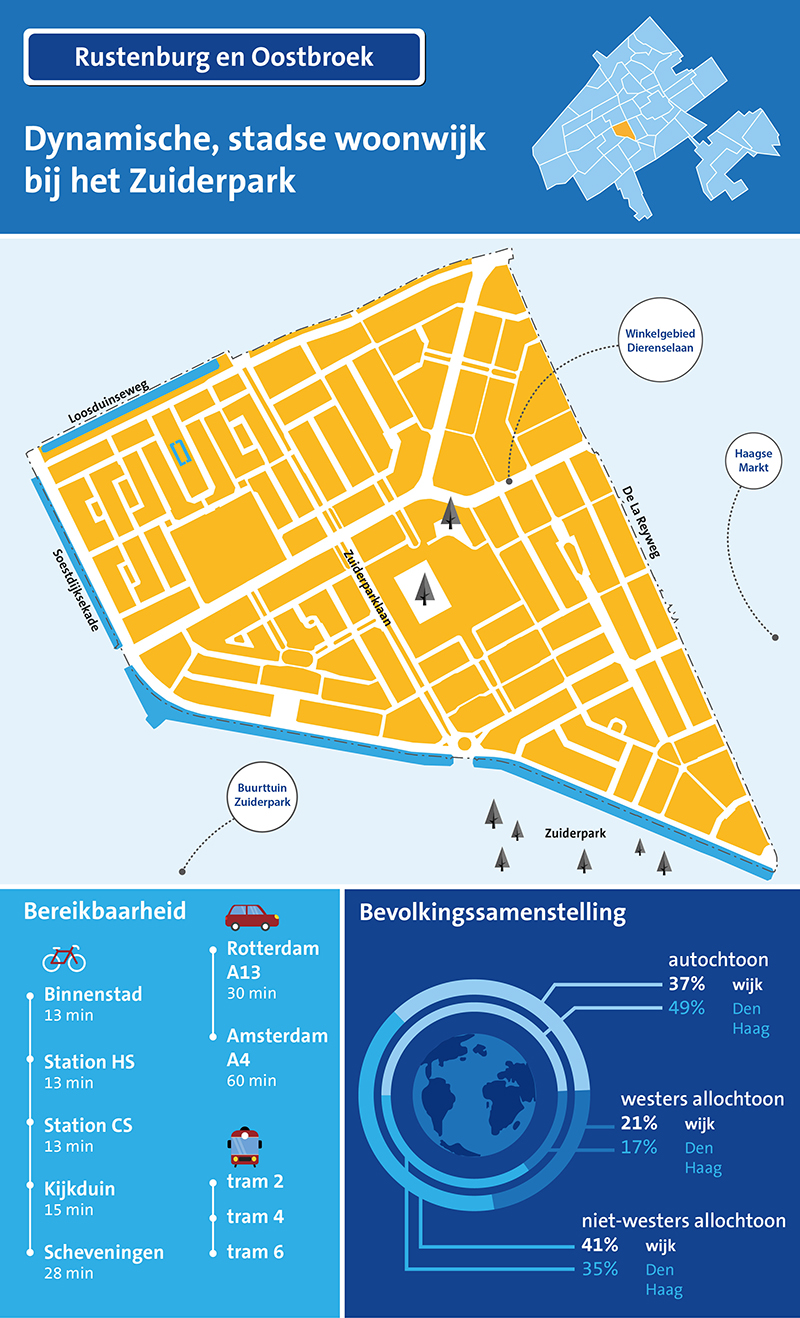 Rustenburg en Oostbroek

Dynamische, stadse woonwijk bij het Zuiderpark

Winkelgebied Dierenselaan

Haagse Markt

Loosduinseweg

Soestdijksekade

Zuiderparklaan

De La Reyweg

Buurttuin Zuiderpark

Zuiderpark

Bereikbaarheid

Binnenstad
13 min

Station HS
13 min

Station CS
13 min

Kijkduin
15 min

Scheveningen
28 min

Rotterdam
A13
30 min

Amsterdam
A4
60 min

tram 2

tram 4

tram 6

Bevolkingssamenstelling

autochtoon
37% wijk
49% Den Haag

westers allochtoon
21% wijk
17% Den Haag

niet-westers allochtoon
41% wijk
35% Den Haag