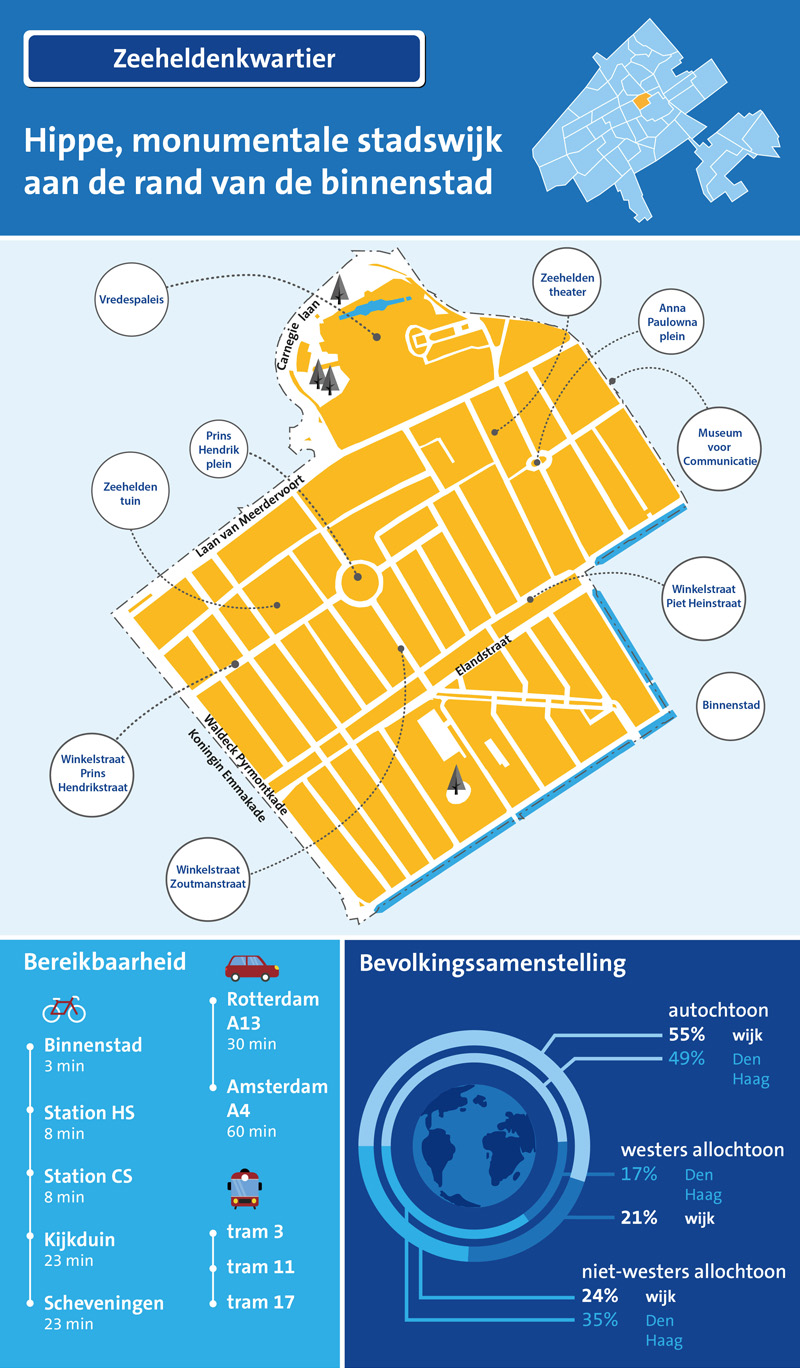 Zeeheldenkwartier

Hippe, monumentale stadswijk aan de rand van de binnenstad

Vredespaleis

Carnegie laan

Zeehelden theater

Anna Paulowna plein

Museum voor Communicatie

Prins Hendrik plein

Zeehelden tuin

Laan van Meerdervoort

Winkelstraat Piet Heinstraat

Elandstraat

Binnenstad

Winkelstraat Prins Hendrikstraat

Waldeck Pyrmontkade

Koningin Emmakade

Winkelstraat Zoutmanstraat

Bereikbaarheid

Binnenstad
3 min

Station HS
8 min

Station CS
8 min

Kijkduin
23 min

Scheveningen
23 min

Rotterdam A13
30 min

Amsterdam A4
60 min

tram 3

tram 11

tram 17

Bevolkingssamenstelling

autochtoon
55% wijk
49% Den Haag

westers allochtoon
17% Den Haag
21% wijk

niet-westers allochtoon
24% wijk
35% Den Haag